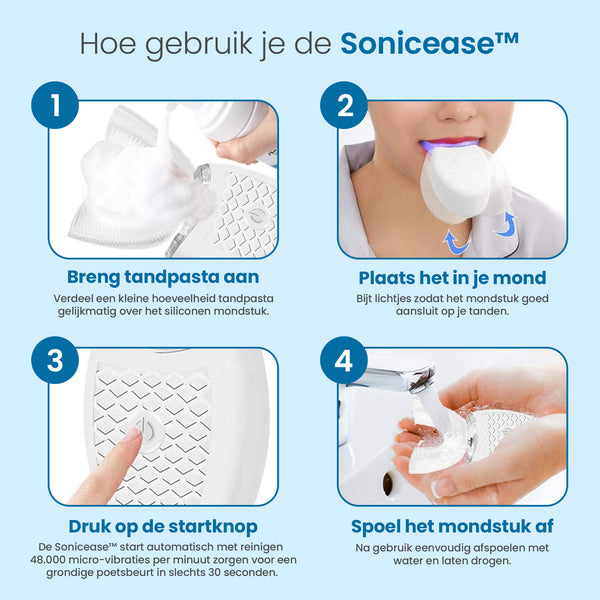 Hoe gebruik je de Sonicease™

1

Breng tandpasta aan

Verdeel een kleine hoeveelheid tandpasta gelijkmatig over het siliconen mondstuk.

2

Plaats het in je mond

Bijt lichtjes zodat het mondstuk goed aansluit op je tanden.

3

Druk op de startknop

De Sonicease™ start automatisch met reinigen 48.000 micro-vibraties per minuut zorgen voor een grondige poetsbeurt in slechts 30 seconden.

4

Spoel het mondstuk af

Na gebruik eenvoudig afspoelen met water en laten drogen.